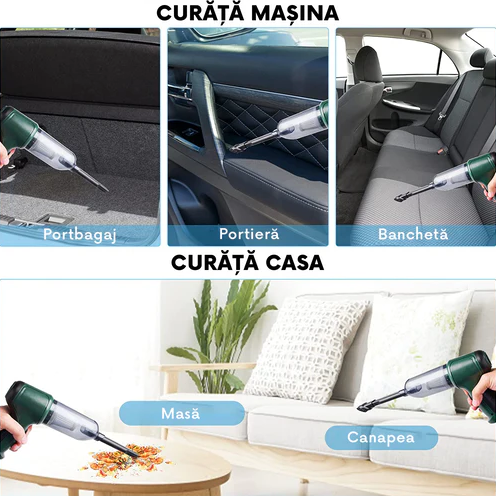 CURĂȚĂ MAȘINA

Portbagaj

Portieră

Banchetă

CURĂȚĂ CASA

Masă

Canapea